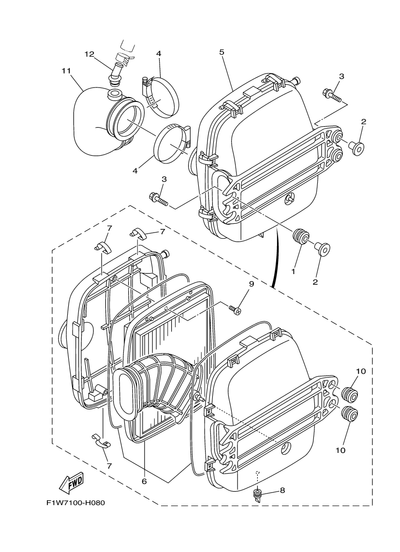 12
4
5
11
3
2
4
3
7
7
1
2
9
10
10
7
6
8
FWD
F1W7100-H080