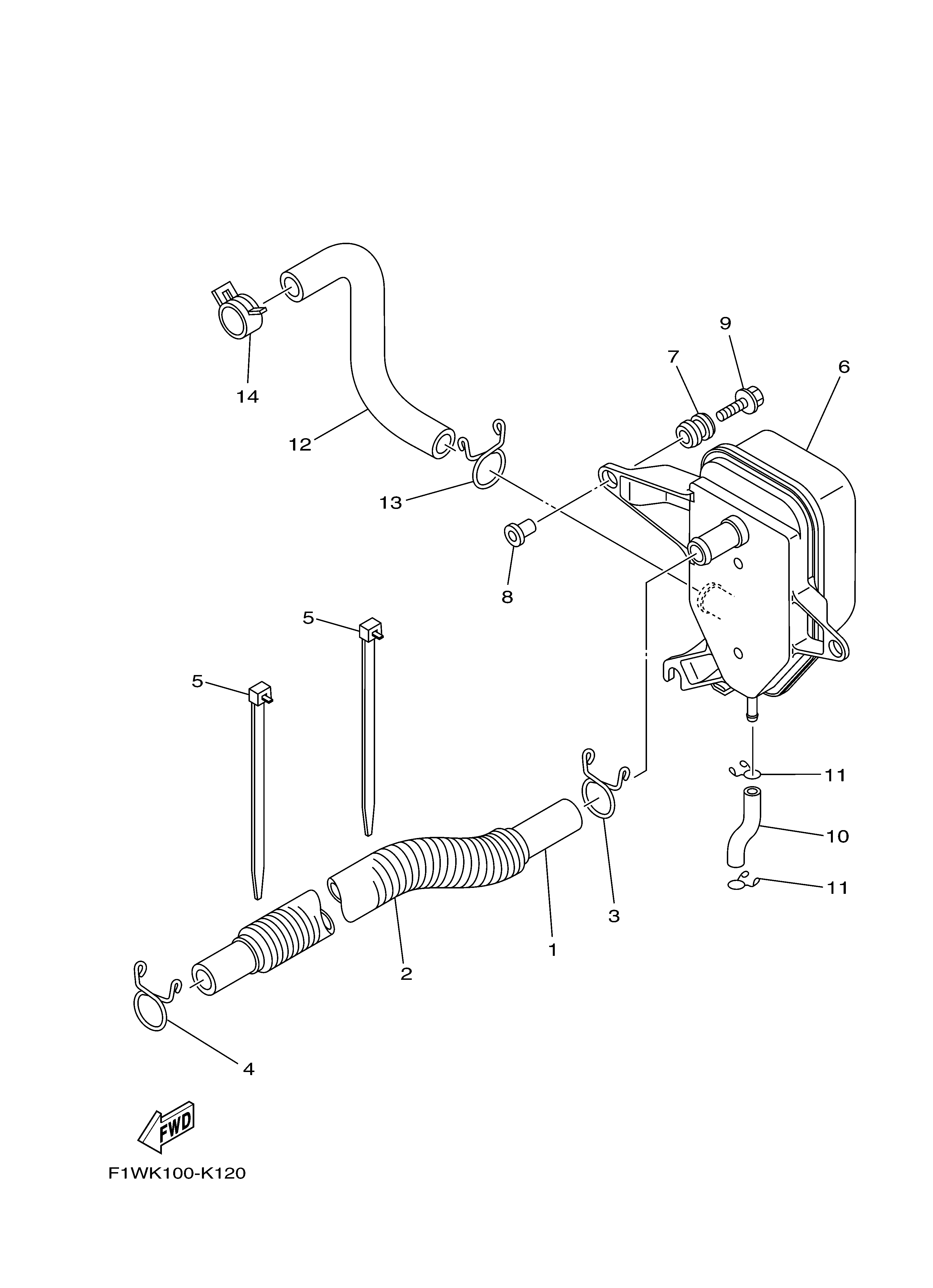 9
7
6
14
12
13
8
5
5
11
10
11
3
1
2
4
FWD
F1WK100-K120